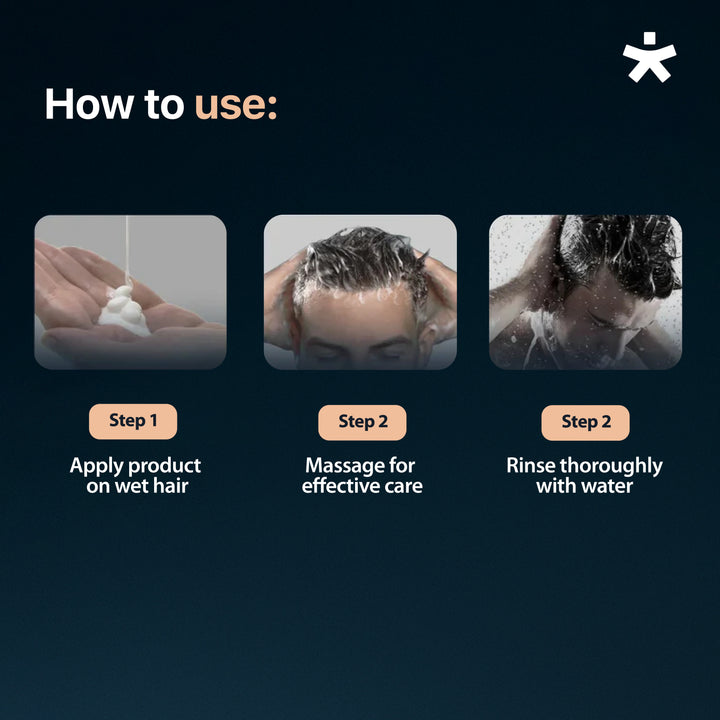 How to use:

Step 1
Apply product on wet hair

Step 2
Massage for effective care

Step 2
Rinse thoroughly with water