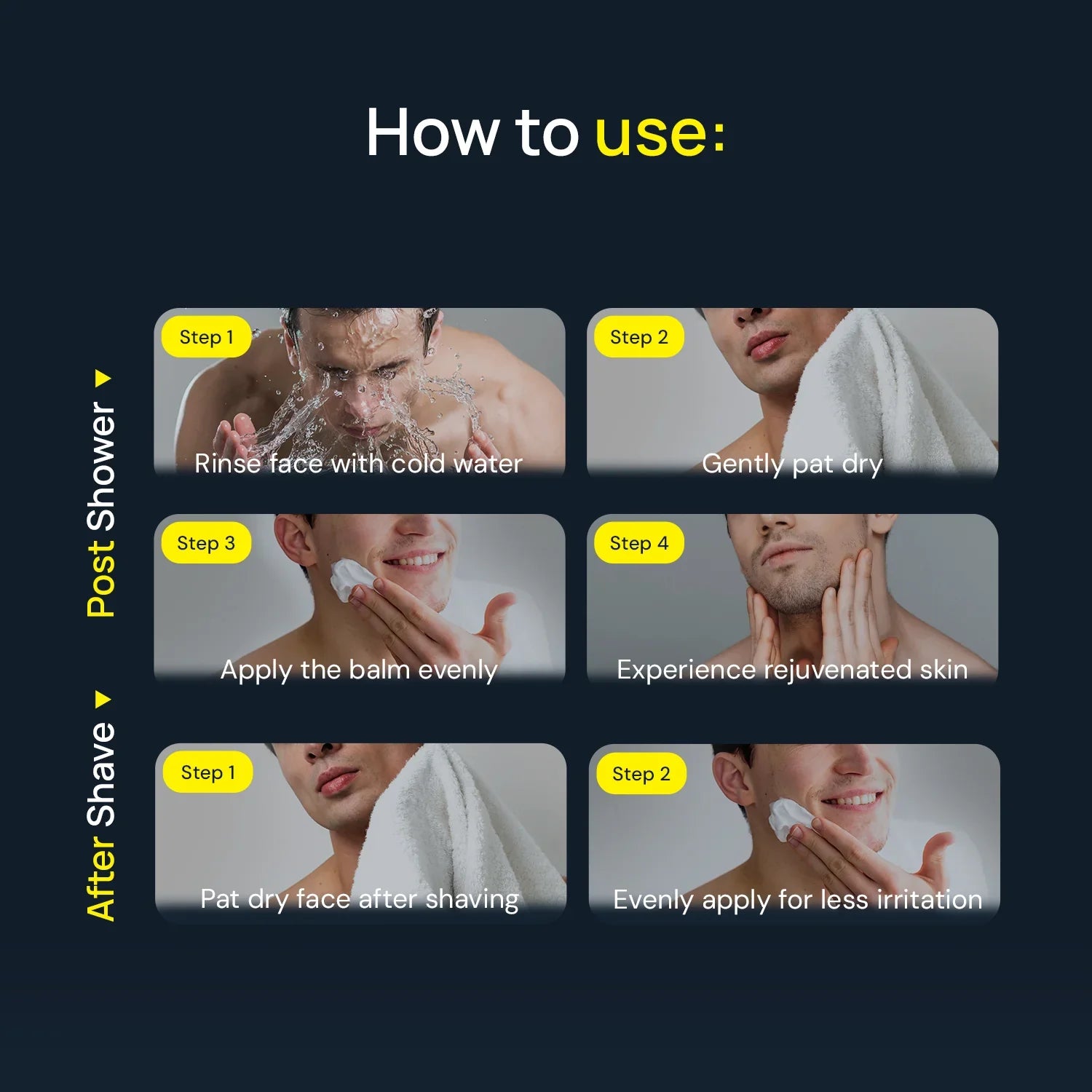 How to use:

Post Shower

Step 1
Rinse face with cold water

Step 2
Gently pat dry

Step 3
Apply the balm evenly

Step 4
Experience rejuvenated skin

After Shave

Step 1
Pat dry face after shaving

Step 2
Evenly apply for less irritation